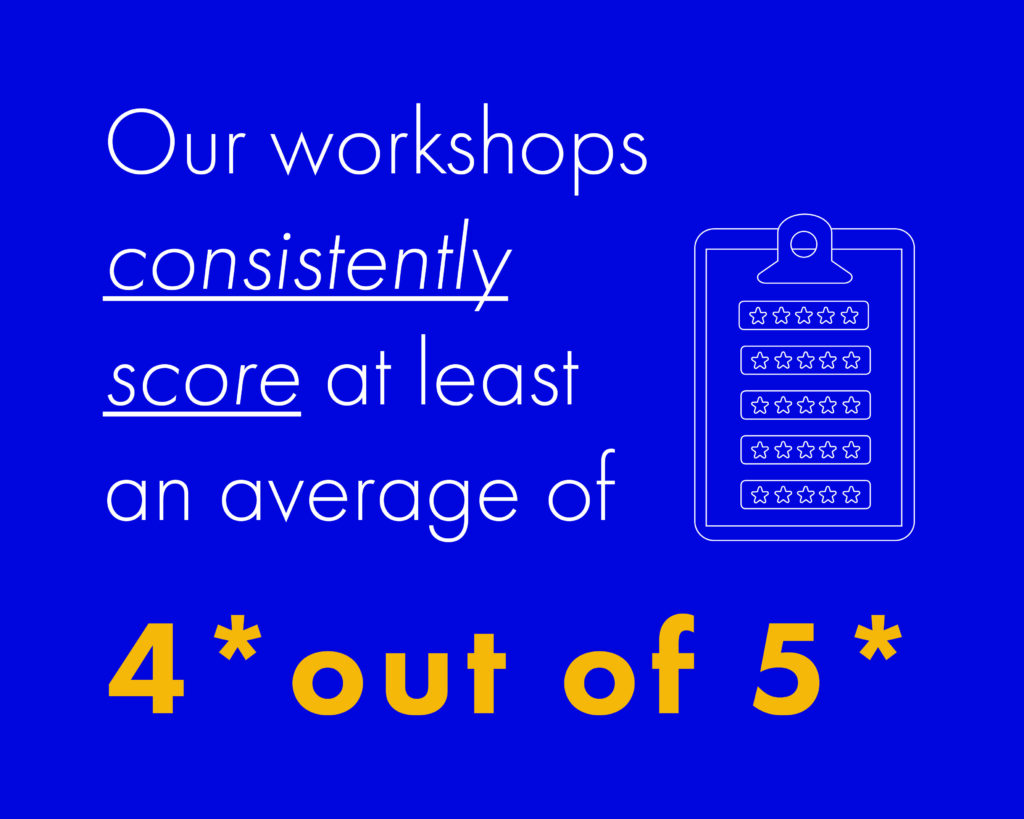 Our workshops consistently score at least an average of

4* out of 5*