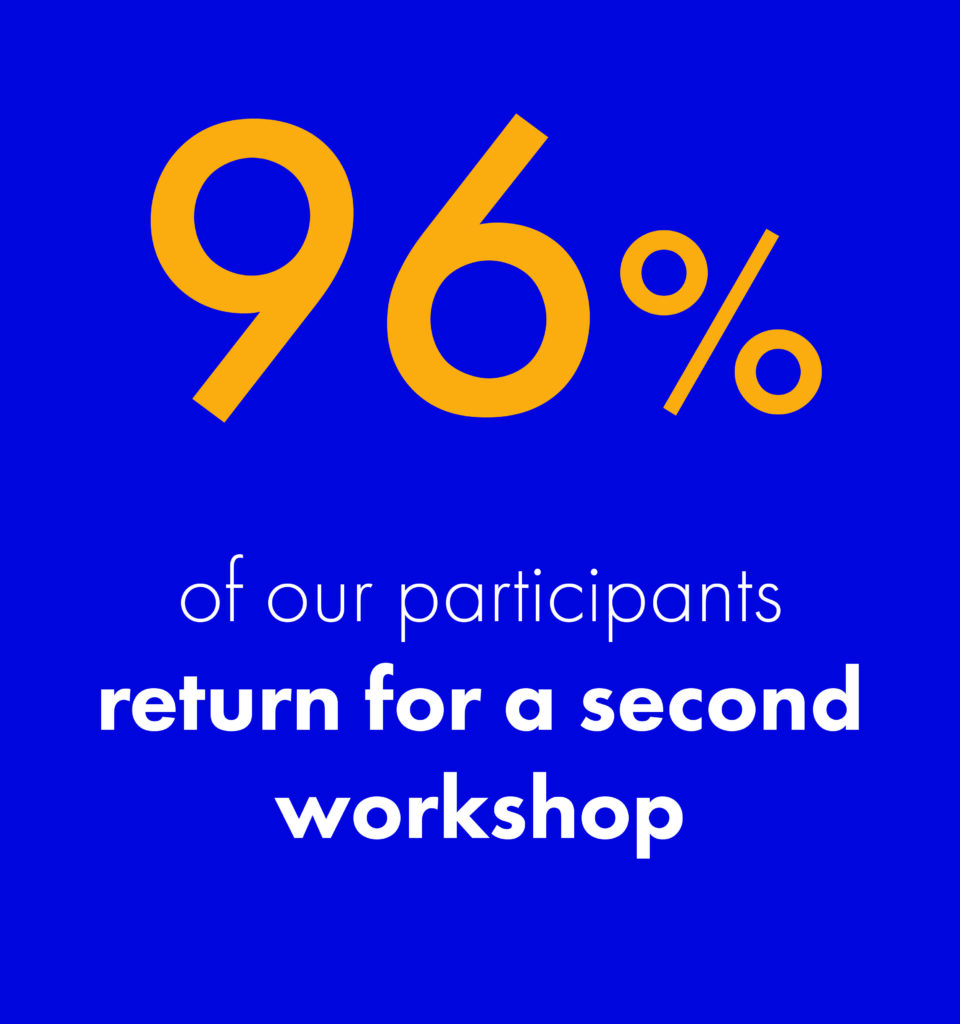 96%

of our participants
return for a second workshop