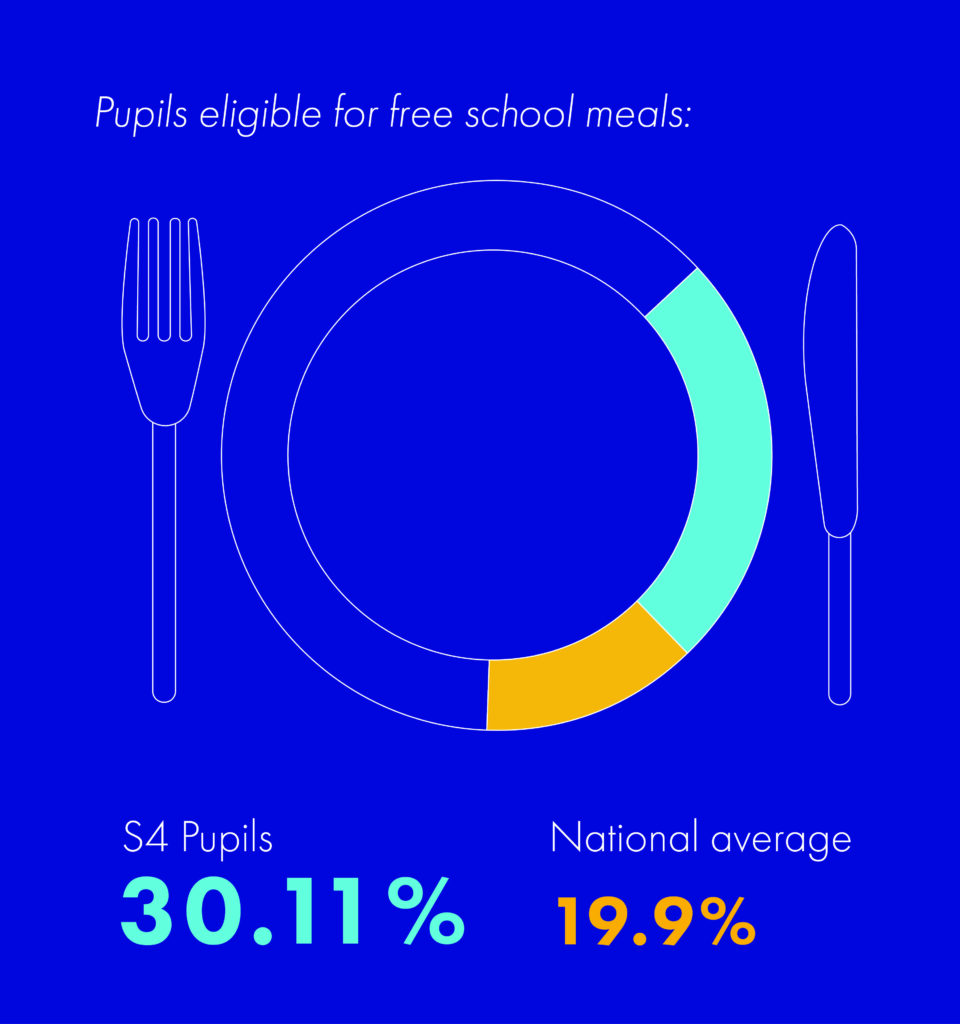 Pupils eligible for free school meals:

S4 Pupils
30.11%

National average
19.9%