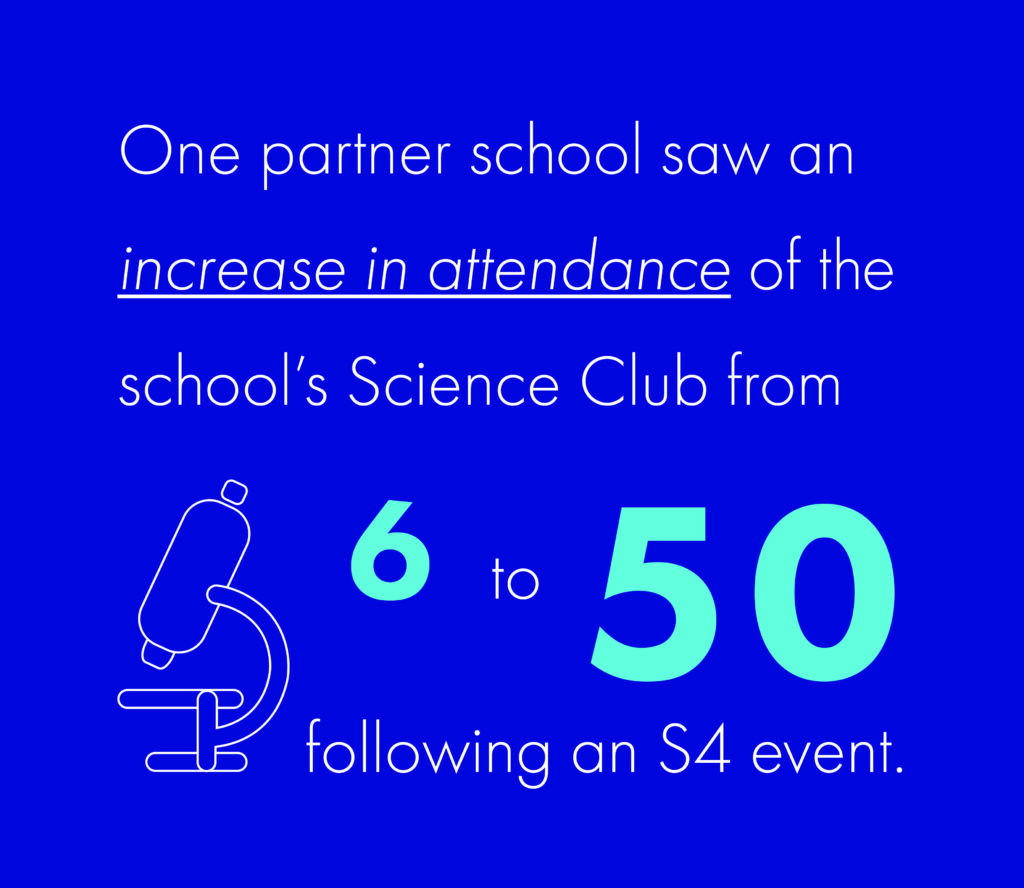 One partner school saw an increase in attendance of the school's Science Club from

6 to 50

following an S4 event.