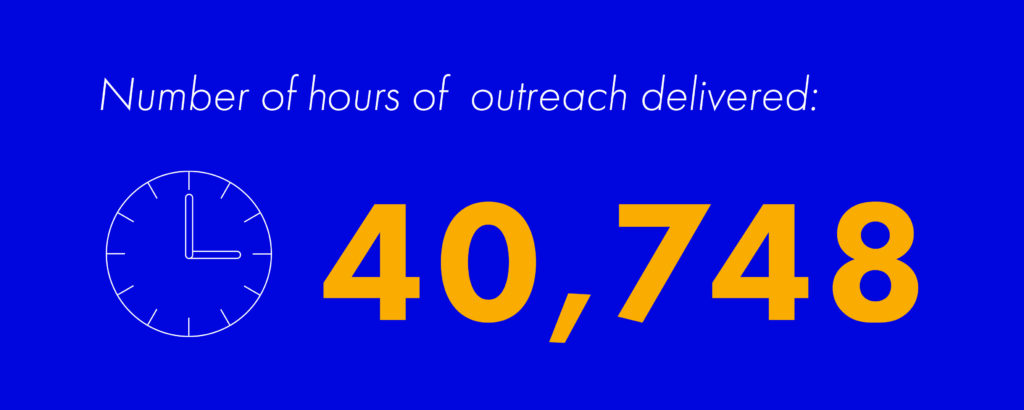 Number of hours of  outreach delivered:

40,748