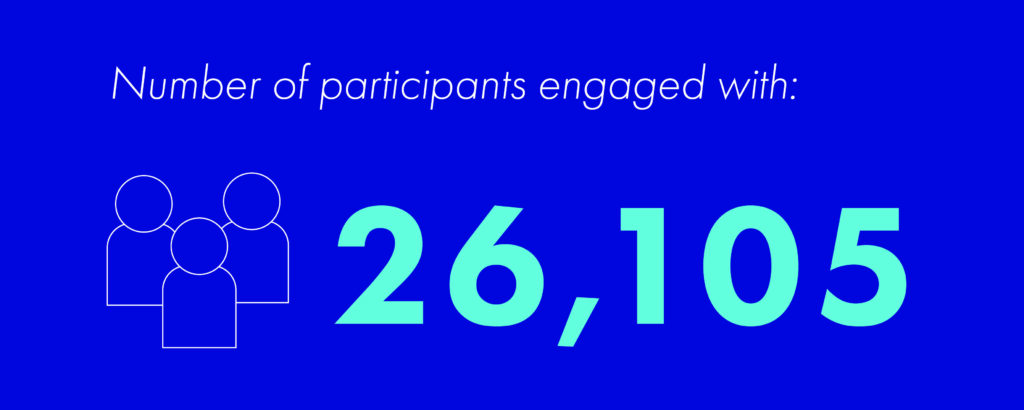 Number of participants engaged with:

26,105