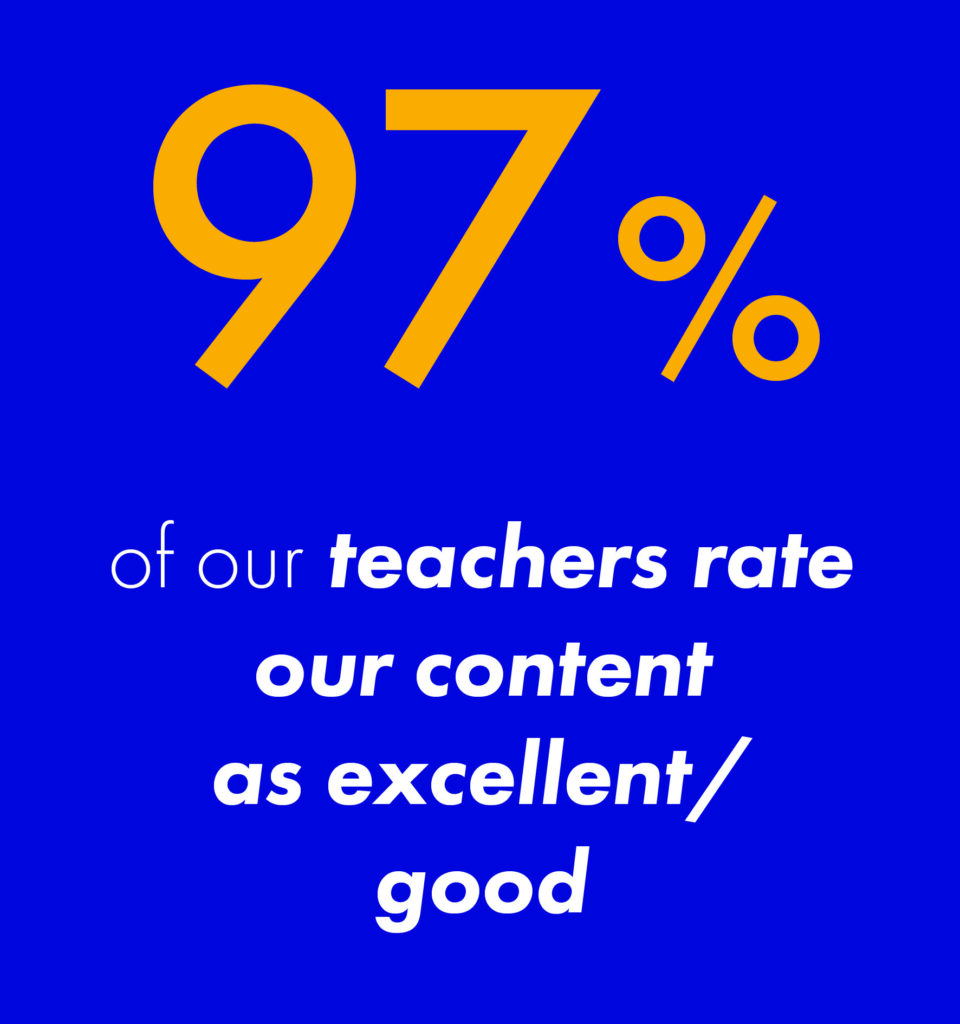 97%

of our teachers rate our content as excellent/ good