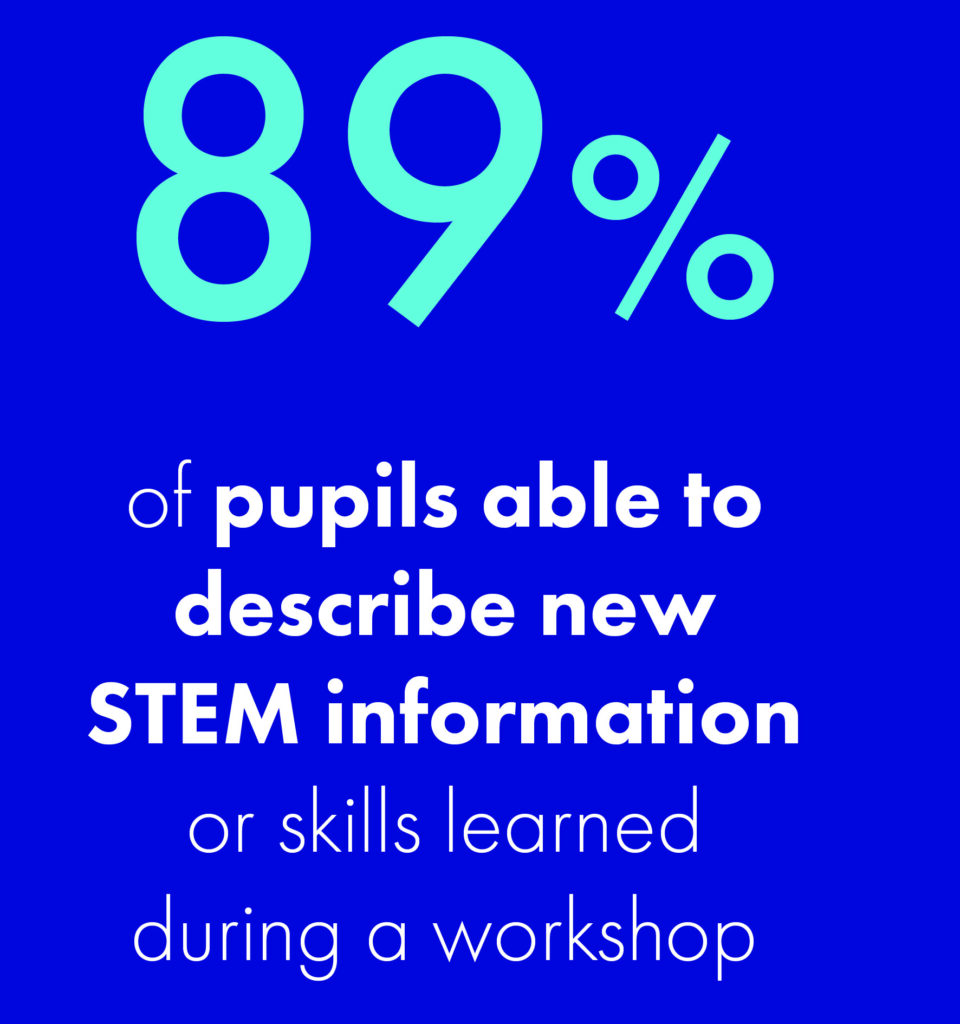 89%

of pupils able to describe new STEM information or skills learned during a workshop